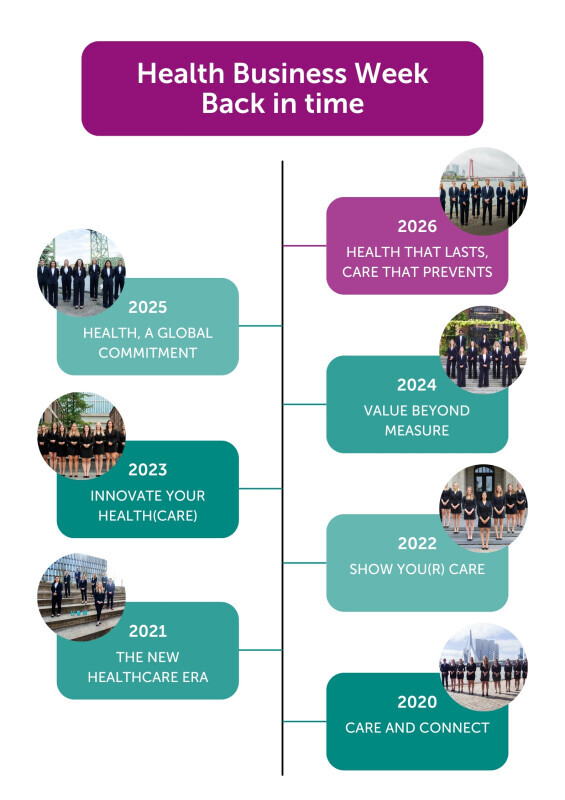 Health Business Week
Back in time

2026
HEALTH THAT LASTS, CARE THAT PREVENTS

2025
HEALTH, A GLOBAL COMMITMENT

2024
VALUE BEYOND MEASURE

2023
INNOVATE YOUR HEALTH(CARE)

2022
SHOW YOU(R) CARE

2021
THE NEW HEALTHCARE ERA

2020
CARE AND CONNECT